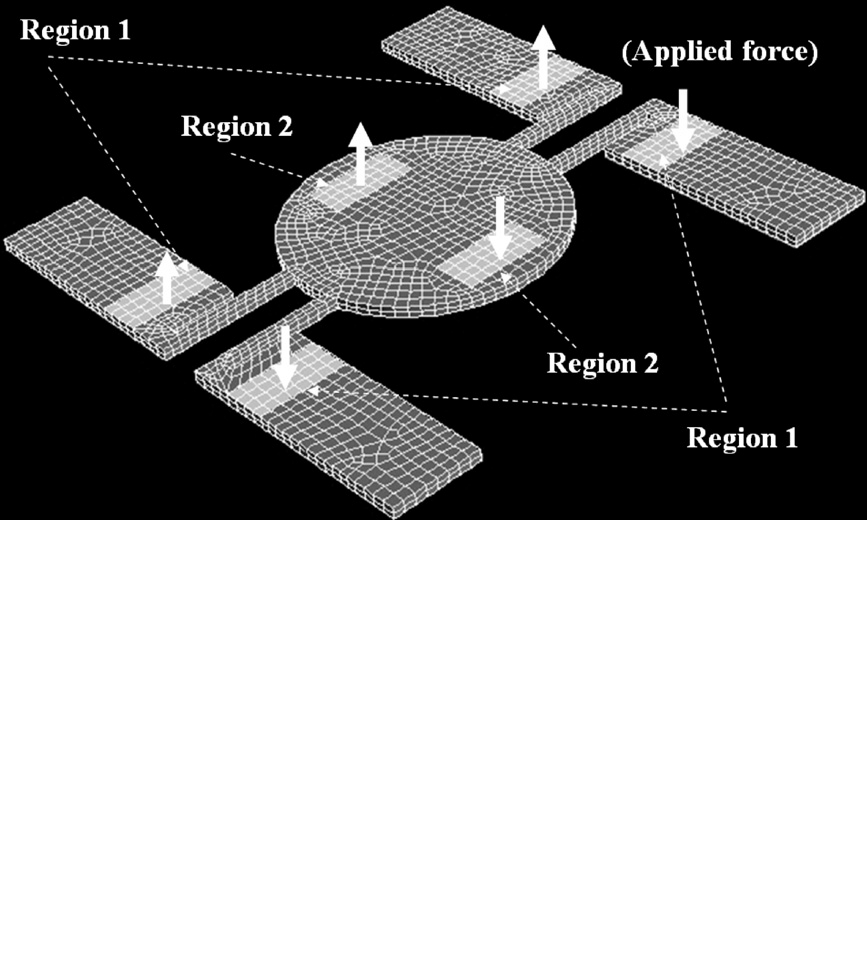 Region 1

(Applied force)

Region 2

Region 2

Region 1